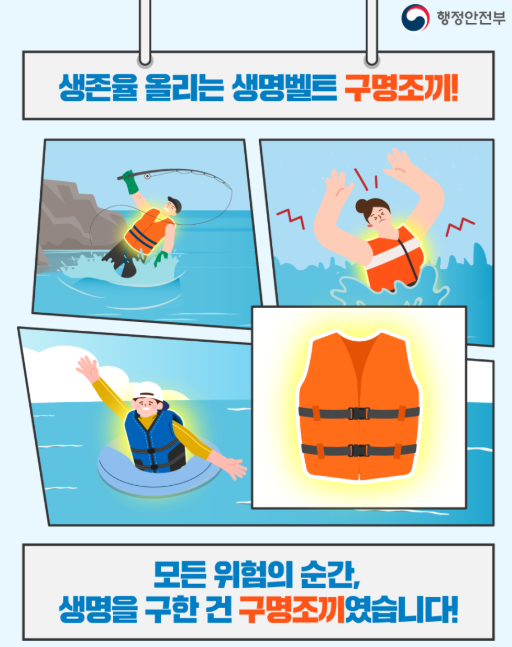 행정안전부

생존율 올리는 생명벨트 구명조끼!

모든 위험의 순간,
생명을 구한 건 구명조끼였습니다!